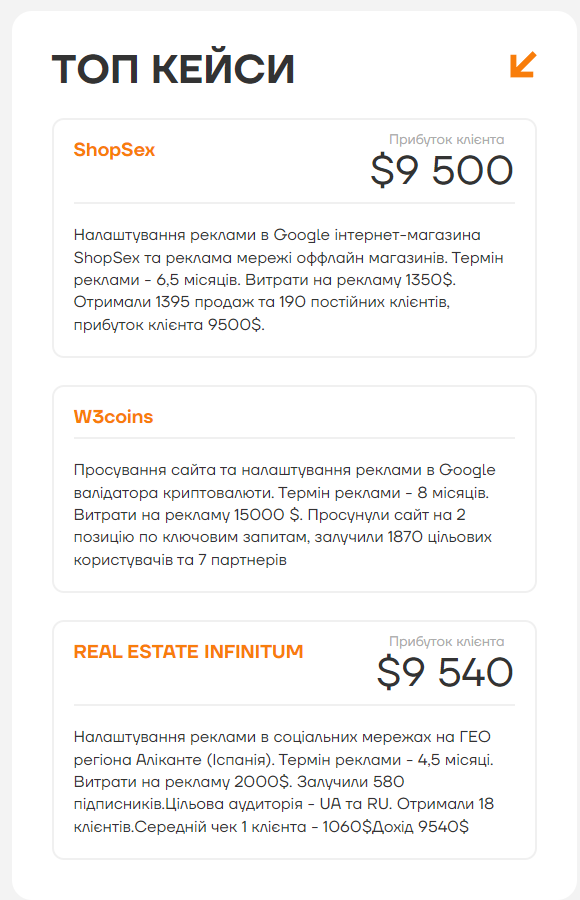 ТОП КЕЙСИ

ShopSex

Прибуток клієнта
$9 500

Налаштування реклами в Google інтернет-магазина ShopSex та реклама мережі оффлайн магазинів. Термін реклами - 6,5 місяців. Витрати на рекламу 1350$. Отримали 1395 продаж та 190 постійних клієнтів, прибуток клієнта 9500$.

W3coins

Просування сайта та налаштування реклами в Google валідатора криптовалюти. Термін реклами - 8 місяців. Витрати на рекламу 15000 $. Просунули сайт на 2 позицію по ключовим запитам, залучили 1870 цільових користувачів та 7 партнерів

REAL ESTATE INFINITUM

Прибуток клієнта
$9 540

Налаштування реклами в соціальних мережах на ГЕО регіона Аліканте (Іспанія). Термін реклами - 4,5 місяці. Витрати на рекламу 2000$. Залучили 580 підписників.Цільова аудиторія - UA та RU. Отримали 18 клієнтів.Середній чек 1 клієнта - 1060$Дохід 9540$